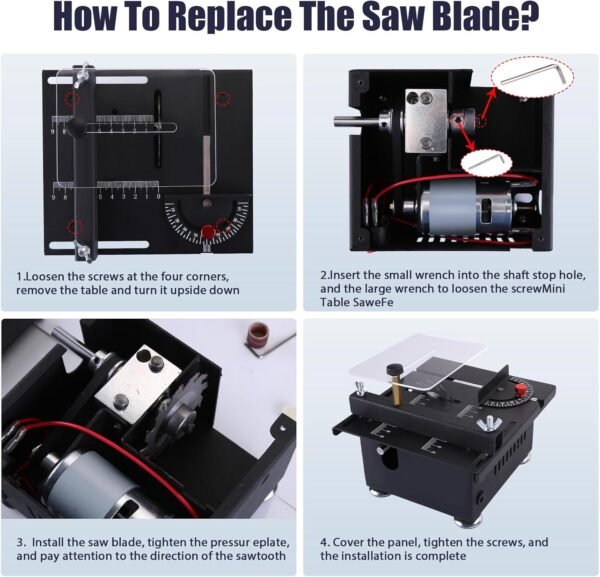 How To Replace The Saw Blade?

9 8 5 4 3 2 1 0

9 8 5 4 3 2 1 0

1.Loosen the screws at the four corners, remove the table and turn it upside down

2.Insert the small wrench into the shaft stop hole, and the large wrench to loosen the screwMini Table SaweFe

3. Install the saw blade, tighten the pressur eplate, and pay attention to the direction of the sawtooth

4. Cover the panel, tighten the screws, and the installation is complete