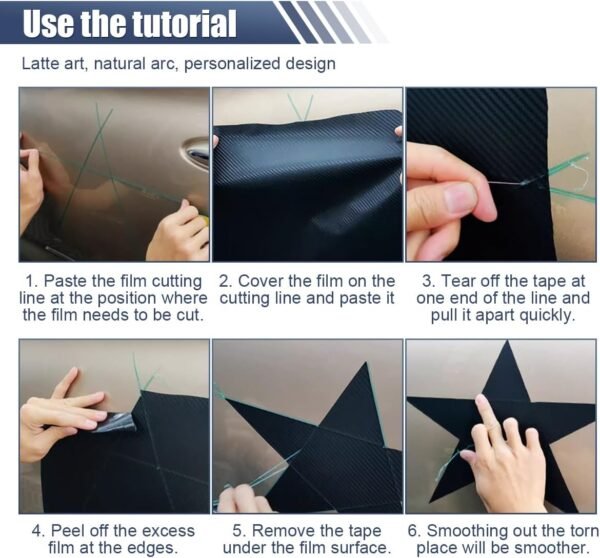 Use the tutorial

Latte art, natural arc, personalized design

1. Paste the film cutting line at the position where the film needs to be cut.

2. Cover the film on the cutting line and paste it

3. Tear off the tape at one end of the line and pull it apart quickly.

4. Peel off the excess film at the edges.

5. Remove the tape under the film surface.

6. Smoothing out the torn place will be smoother.