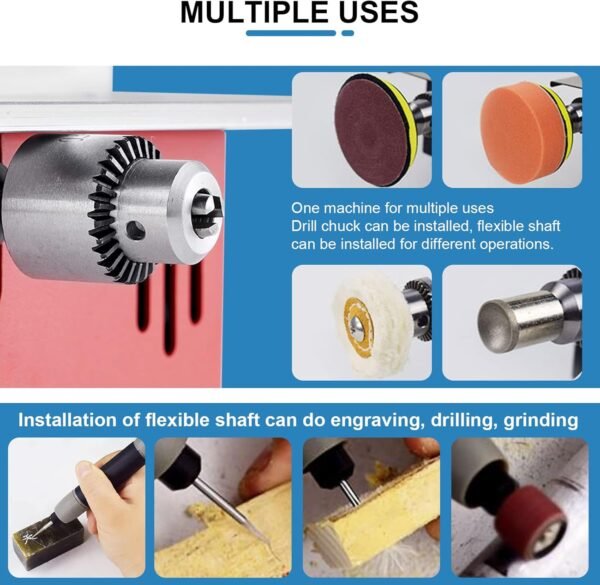 MULTIPLE USES

One machine for multiple uses
Drill chuck can be installed, flexible shaft can be installed for different operations.

Installation of flexible shaft can do engraving, drilling, grinding