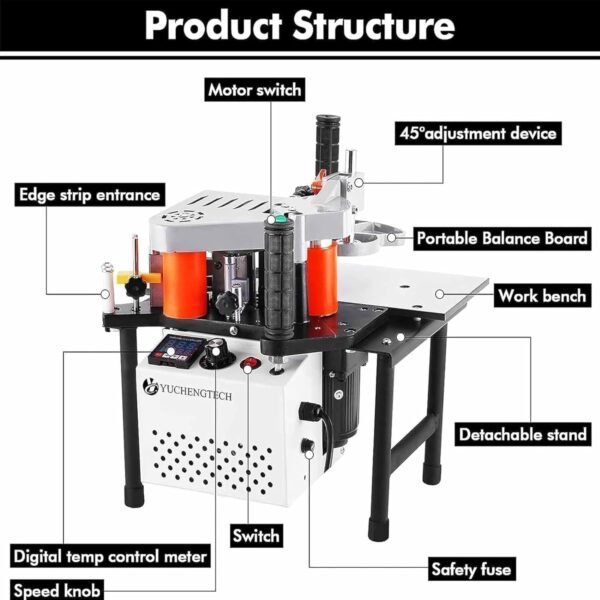 Product Structure

Motor switch

45°adjustment device

Edge strip entrance

Portable Balance Board

Work bench

YUCHENGTECH

Detachable stand

Switch

Digital temp control meter

Safety fuse

Speed knob