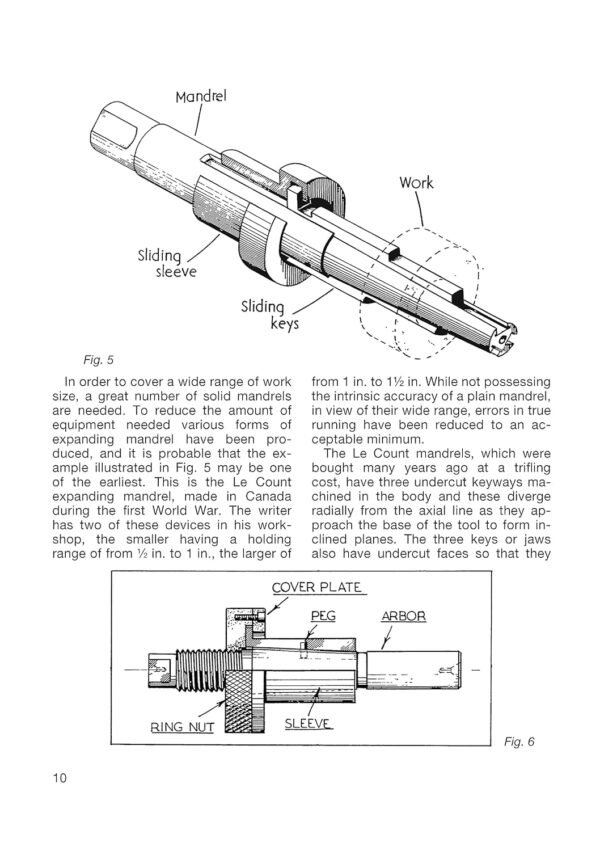 Mandrel

Work

Sliding sleeve

Sliding keys

Fig. 5

In order to cover a wide range of work size, a great number of solid mandrels are needed. To reduce the amount of equipment needed various forms of expanding mandrel have been produced, and it is probable that the example illustrated in Fig. 5 may be one of the earliest. This is the Le Count expanding mandrel, made in Canada during the first World War. The writer has two of these devices in his workshop, the smaller having a holding range of from ½ in. to 1 in., the larger of from 1 in. to 1½ in. While not possessing the intrinsic accuracy of a plain mandrel, in view of their wide range, errors in true running have been reduced to an acceptable minimum.

The Le Count mandrels, which were bought many years ago at a trifling cost, have three undercut keyways machined in the body and these diverge radially from the axial line as they approach the base of the tool to form inclined planes. The three keys or jaws also have undercut faces so that they

COVER PLATE

PEG

ARBOR

RING NUT

SLEEVE

Fig. 6

10