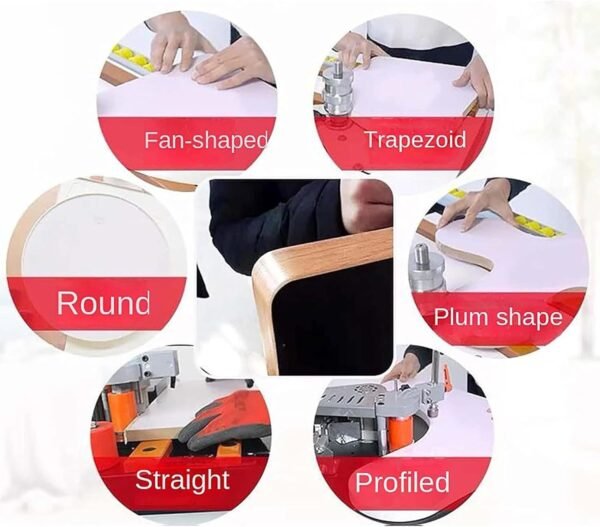 Fan-shaped

Trapezoid

Round

Plum shape

Straight

Profiled