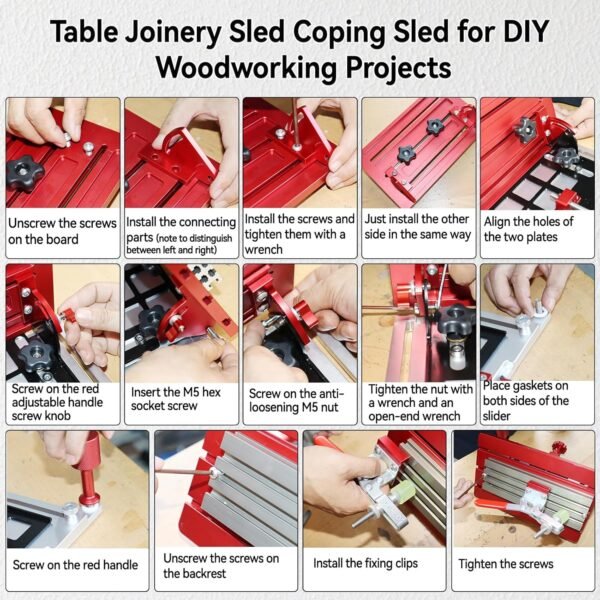 Table Joinery Sled Coping Sled for DIY Woodworking Projects

Unscrew the screws on the board

Install the connecting parts (note to distinguish between left and right)

Install the screws and tighten them with a wrench

Just install the other side in the same way

Align the holes of the two plates

Screw on the red adjustable handle screw knob

Insert the M5 hex socket screw

Screw on the anti-loosening M5 nut

Tighten the nut with a wrench and an open-end wrench

Place gaskets on both sides of the slider

Screw on the red handle

Unscrew the screws on the backrest

Install the fixing clips

Tighten the screws