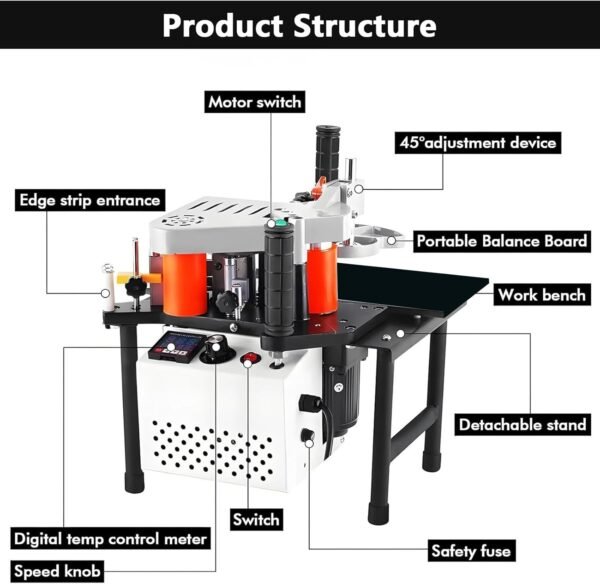 Product Structure

Motor switch

45°adjustment device

Edge strip entrance

Portable Balance Board

Work bench

Detachable stand

Switch

Digital temp control meter

Safety fuse

Speed knob