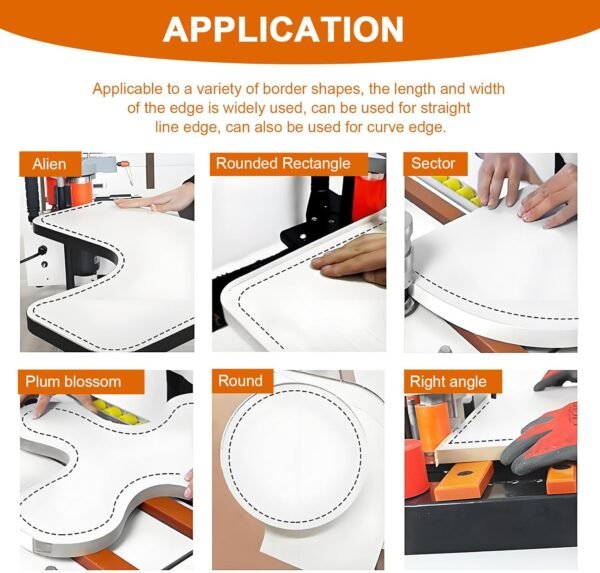 APPLICATION

Applicable to a variety of border shapes, the length and width of the edge is widely used, can be used for straight line edge, can also be used for curve edge.

Alien

Rounded Rectangle

Sector

Plum blossom

Round

Right angle