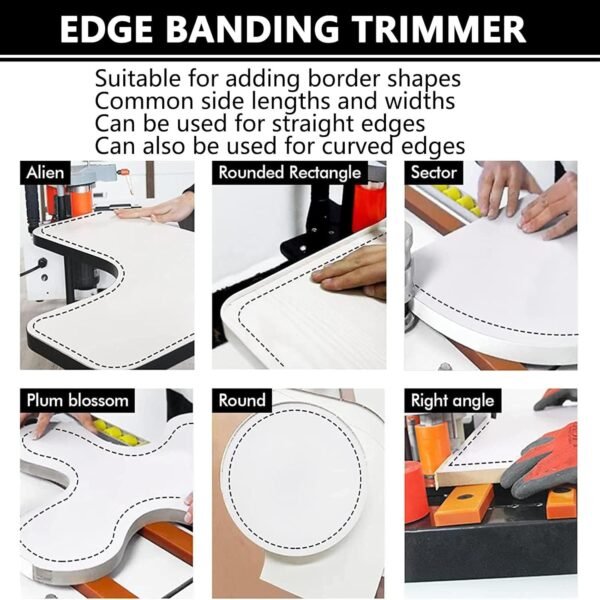 EDGE BANDING TRIMMER

Suitable for adding border shapes
Common side lengths and widths
Can be used for straight edges
Can also be used for curved edges

Alien

Rounded Rectangle

Sector

Plum blossom

Round

Right angle