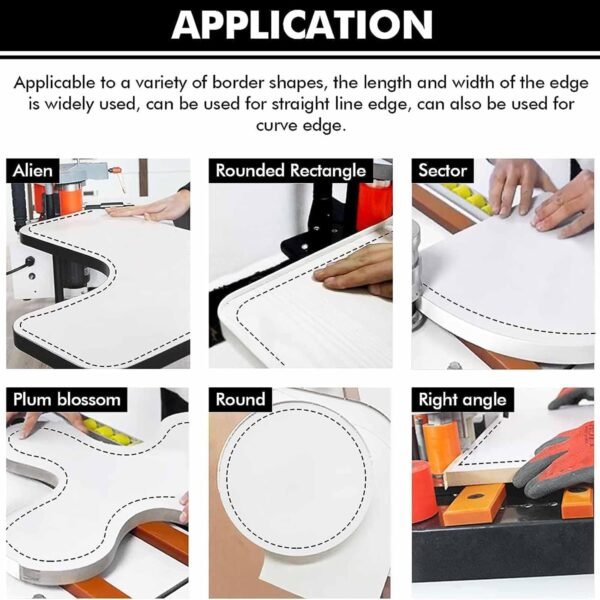 APPLICATION

Applicable to a variety of border shapes, the length and width of the edge is widely used, can be used for straight line edge, can also be used for curve edge.

Alien

Rounded Rectangle

Sector

Plum blossom

Round

Right angle