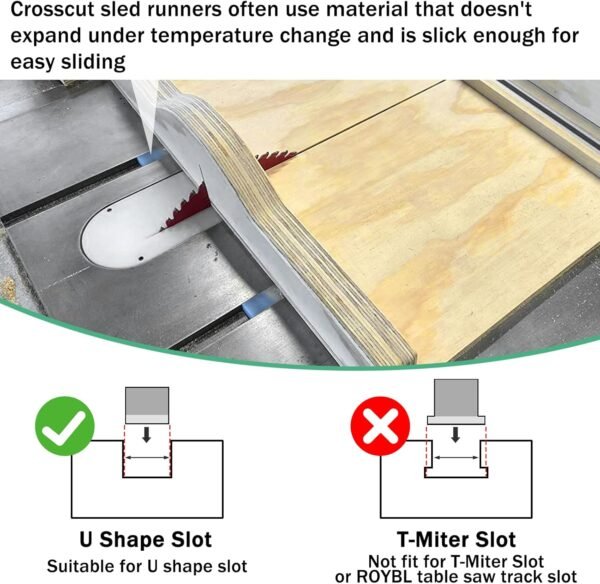 Crosscut sled runners often use material that doesn't expand under temperature change and is slick enough for easy sliding

U Shape Slot
Suitable for U shape slot

T-Miter Slot
Not fit for T-Miter Slot or ROYBL table saw track slot