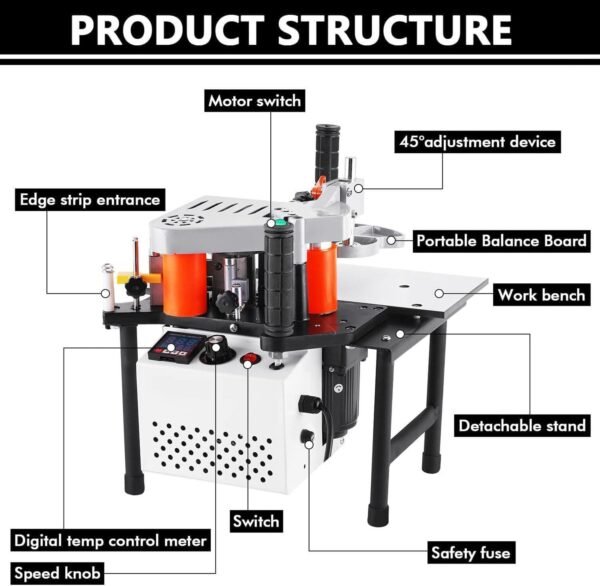 PRODUCT STRUCTURE

Motor switch

45°adjustment device

Edge strip entrance

Portable Balance Board

Work bench

Detachable stand

Switch

Digital temp control meter

Safety fuse

Speed knob