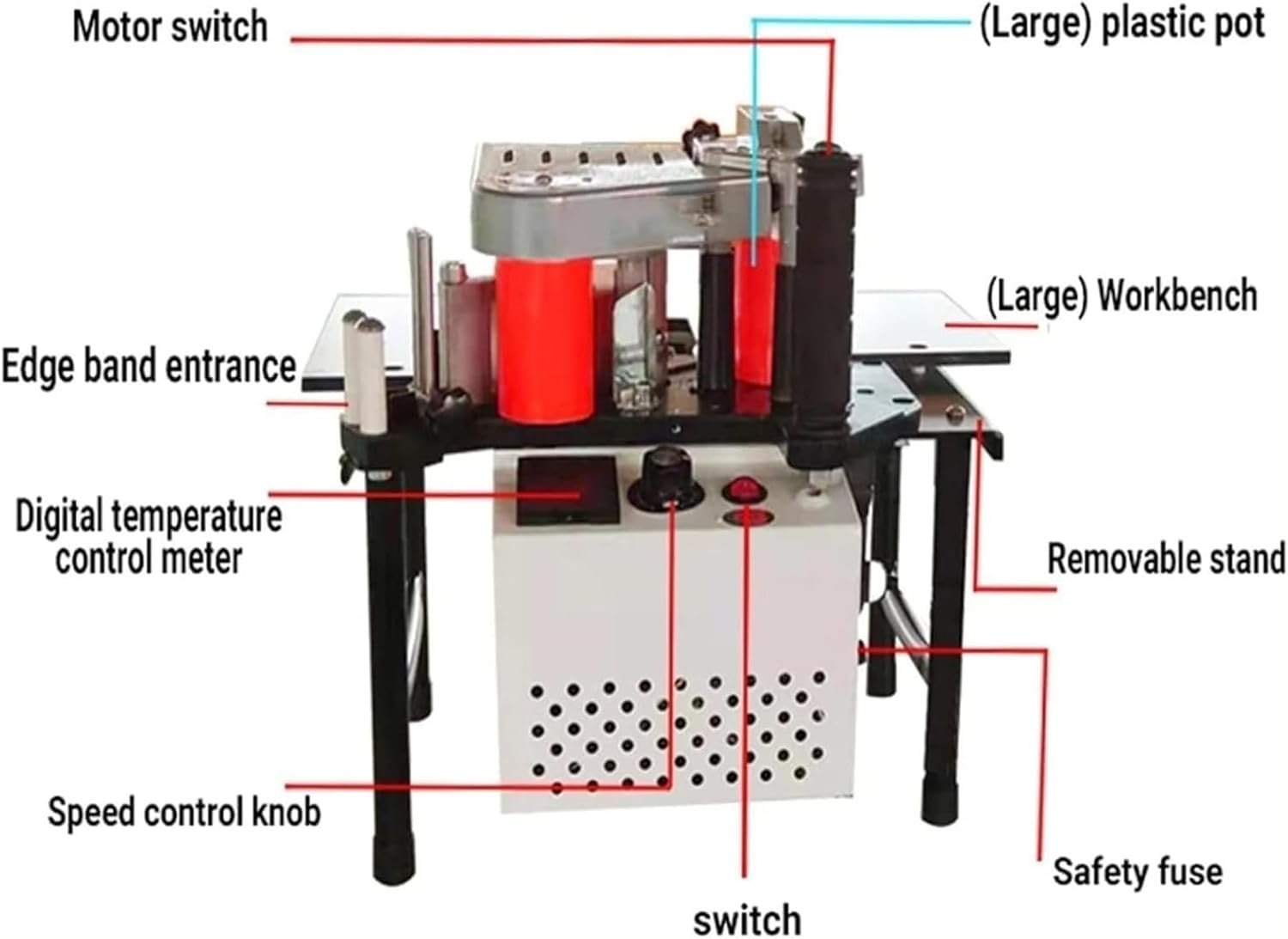 Motor switch

(Large) plastic pot

(Large) Workbench

Edge band entrance

Digital temperature control meter

Removable stand

Speed control knob

Safety fuse

switch