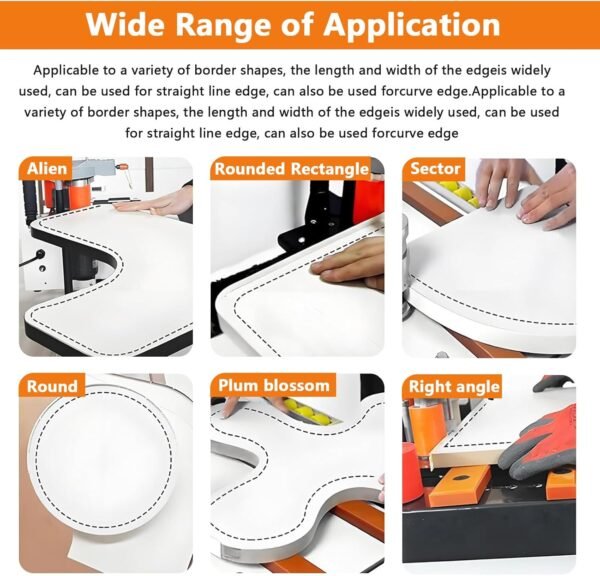 Wide Range of Application

Applicable to a variety of border shapes, the length and width of the edgeis widely used, can be used for straight line edge, can also be used forcurve edge.Applicable to a variety of border shapes, the length and width of the edgeis widely used, can be used for straight line edge, can also be used forcurve edge

Alien

Rounded Rectangle

Sector

Round

Plum blossom

Right angle