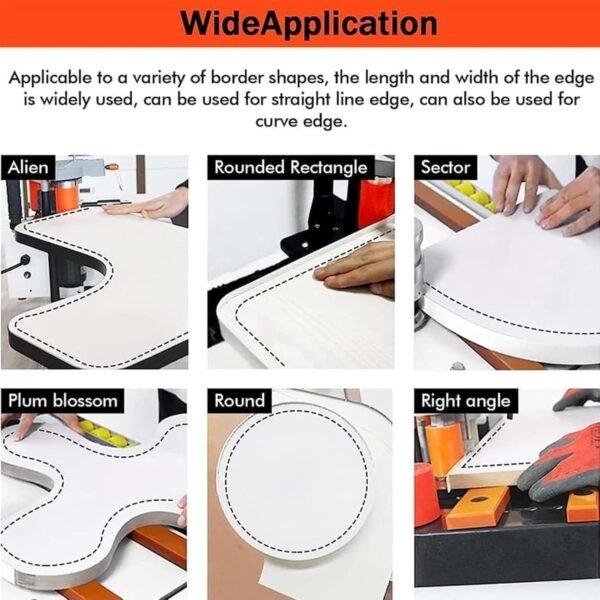 WideApplication

Applicable to a variety of border shapes, the length and width of the edge is widely used, can be used for straight line edge, can also be used for curve edge.

Alien

Rounded Rectangle

Sector

Plum blossom

Round

Right angle