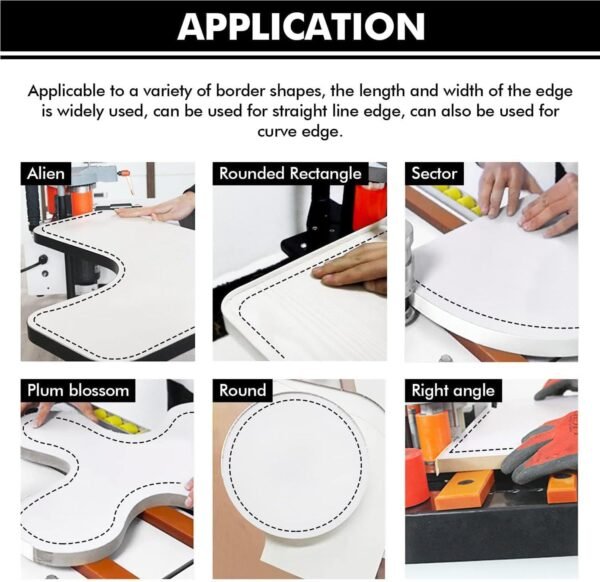 APPLICATION

Applicable to a variety of border shapes, the length and width of the edge is widely used, can be used for straight line edge, can also be used for curve edge.

Alien

Rounded Rectangle

Sector

Plum blossom

Round

Right angle