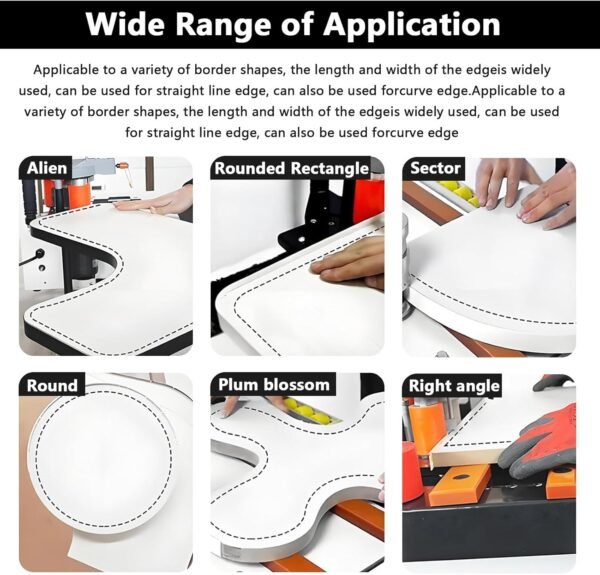 Wide Range of Application

Applicable to a variety of border shapes, the length and width of the edgeis widely used, can be used for straight line edge, can also be used forcurve edge.Applicable to a variety of border shapes, the length and width of the edgeis widely used, can be used for straight line edge, can also be used forcurve edge

Alien

Rounded Rectangle

Sector

Round

Plum blossom

Right angle