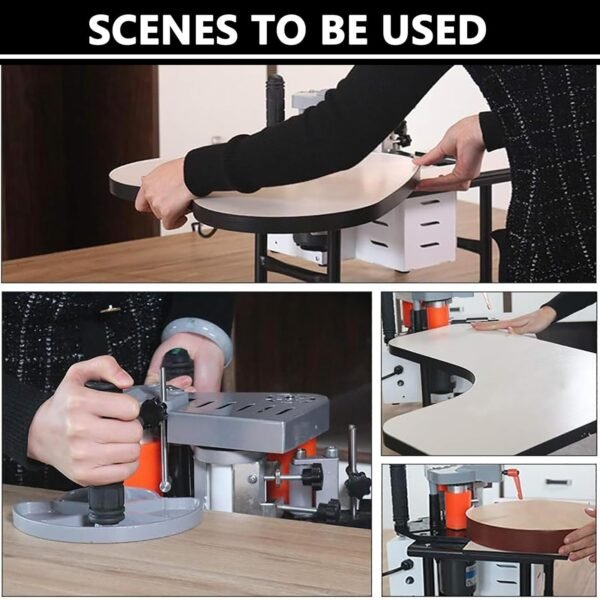 SCENES TO BE USED