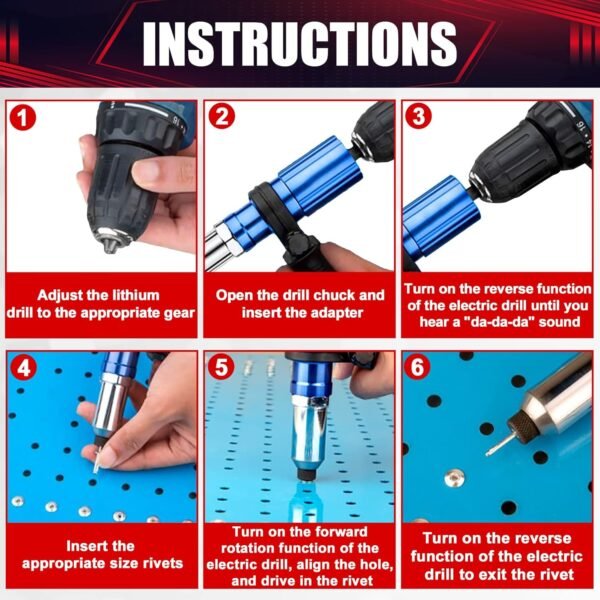 INSTRUCTIONS

1

Adjust the lithium drill to the appropriate gear

2

Open the drill chuck and insert the adapter

3

Turn on the reverse function of the electric drill until you hear a "da-da-da" sound

4

Insert the appropriate size rivets

5

Turn on the forward rotation function of the electric drill, align the hole, and drive in the rivet

6

Turn on the reverse function of the electric drill to exit the rivet