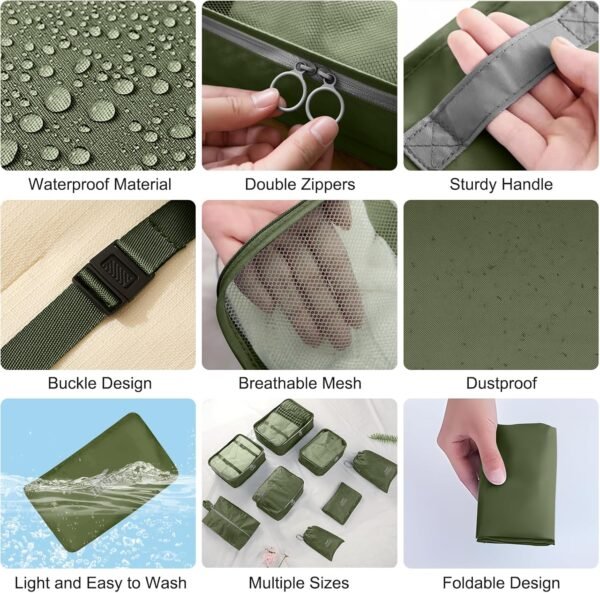 Waterproof Material

Double Zippers

Sturdy Handle

Buckle Design

Breathable Mesh

Dustproof

Light and Easy to Wash

Multiple Sizes

Foldable Design