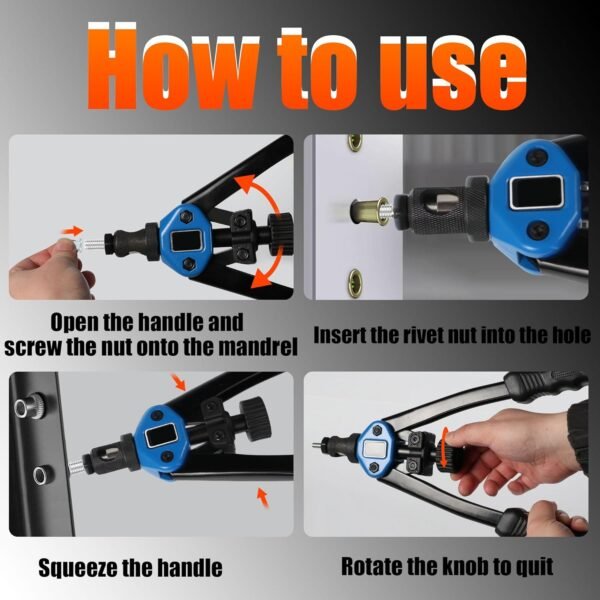 How to use

Open the handle and screw the nut onto the mandrel

Insert the rivet nut into the hole

Squeeze the handle

Rotate the knob to quit