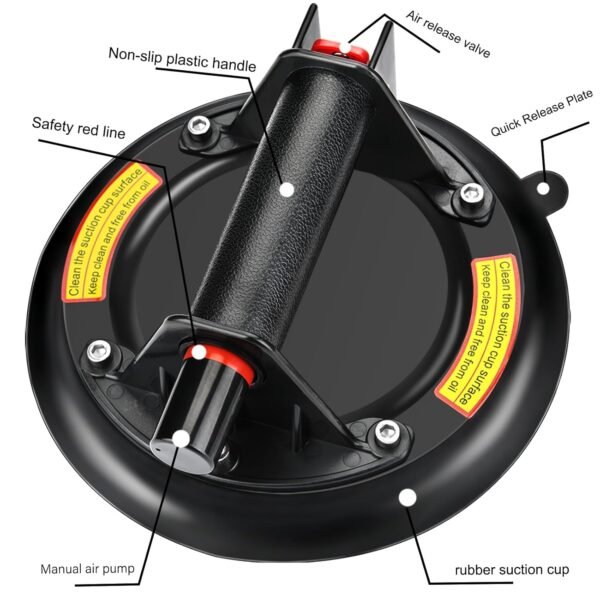 Air release valve

Non-slip plastic handle

Quick Release Plate

Safety red line

Clean the suction cup surface
Keep clean and free from oil

Clean the suction cup surface
Keep clean and free from oil

Manual air pump

rubber suction cup