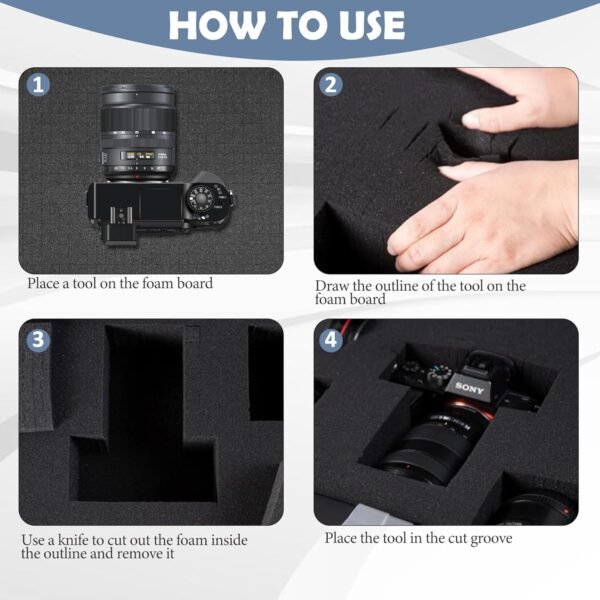 HOW TO USE

1

Place a tool on the foam board

2

Draw the outline of the tool on the foam board

3

Use a knife to cut out the foam inside the outline and remove it

4

SONY

Place the tool in the cut groove