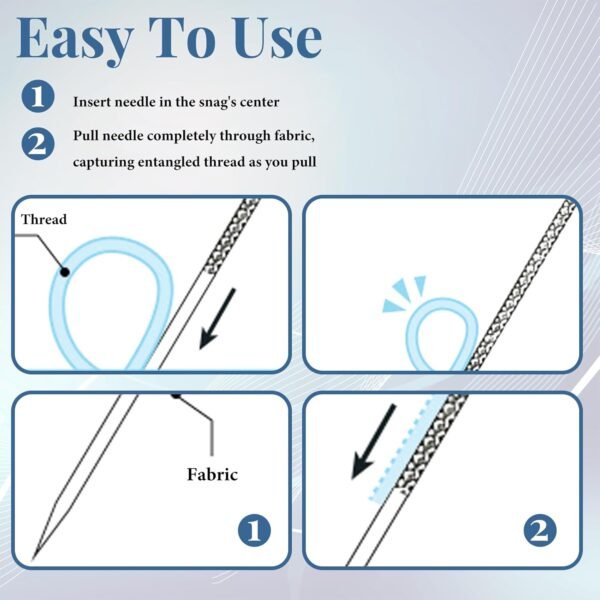 Easy To Use

1 Insert needle in the snag's center

2 Pull needle completely through fabric, capturing entangled thread as you pull

Thread

Fabric

1

2