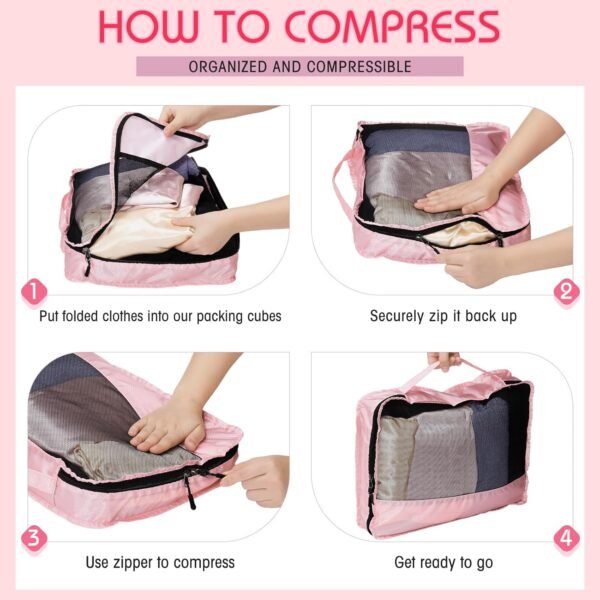 HOW TO COMPRESS

ORGANIZED AND COMPRESSIBLE

1

Put folded clothes into our packing cubes

2

Securely zip it back up

3

Use zipper to compress

4

Get ready to go