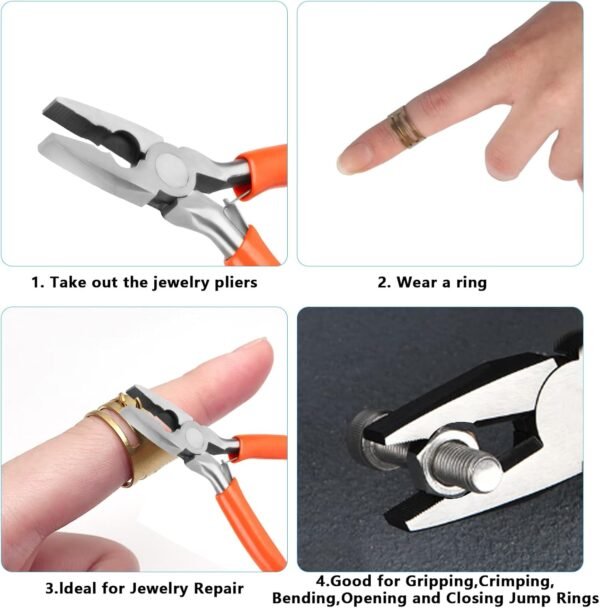 1. Take out the jewelry pliers

2. Wear a ring

3.Ideal for Jewelry Repair

4.Good for Gripping,Crimping, Bending,Opening and Closing Jump Rings