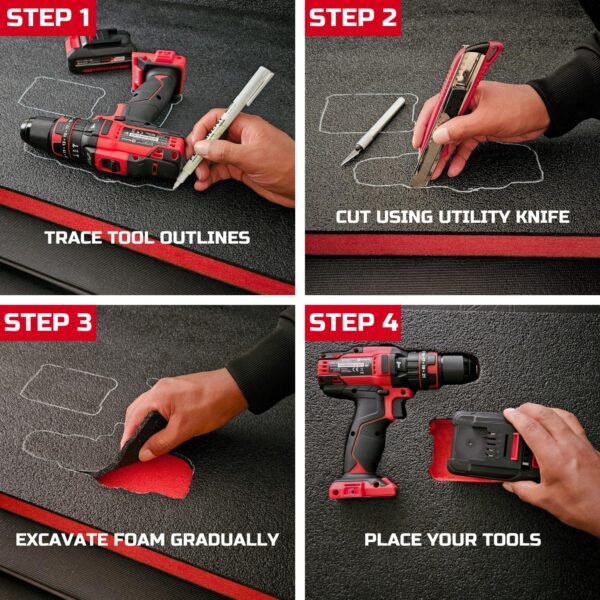 STEP 1

TRACE TOOL OUTLINES

STEP 2

CUT USING UTILITY KNIFE

STEP 3

EXCAVATE FOAM GRADUALLY

STEP 4

PLACE YOUR TOOLS