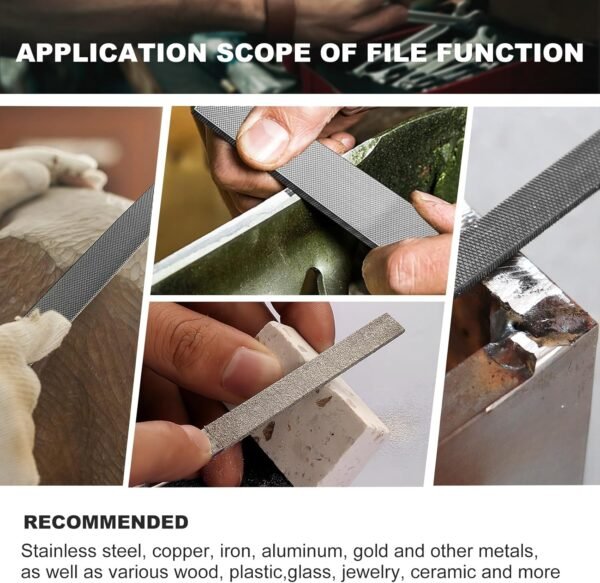 APPLICATION SCOPE OF FILE FUNCTION

RECOMMENDED

Stainless steel, copper, iron, aluminum, gold and other metals, as well as various wood, plastic,glass, jewelry, ceramic and more