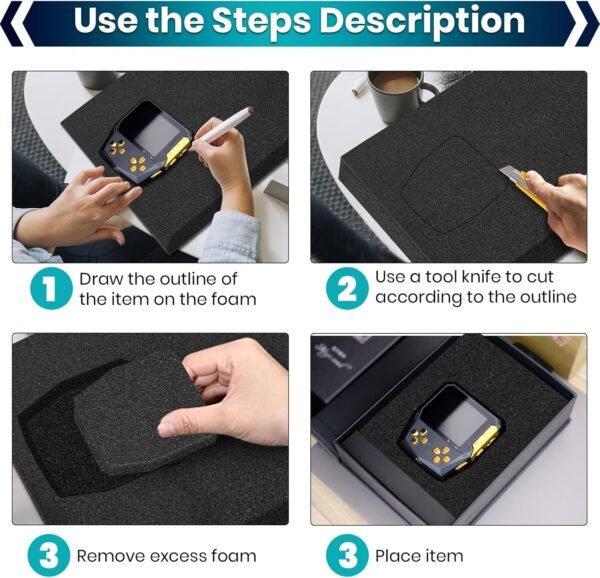 Use the Steps Description

1 Draw the outline of the item on the foam

2 Use a tool knife to cut according to the outline

3 Remove excess foam

3 Place item