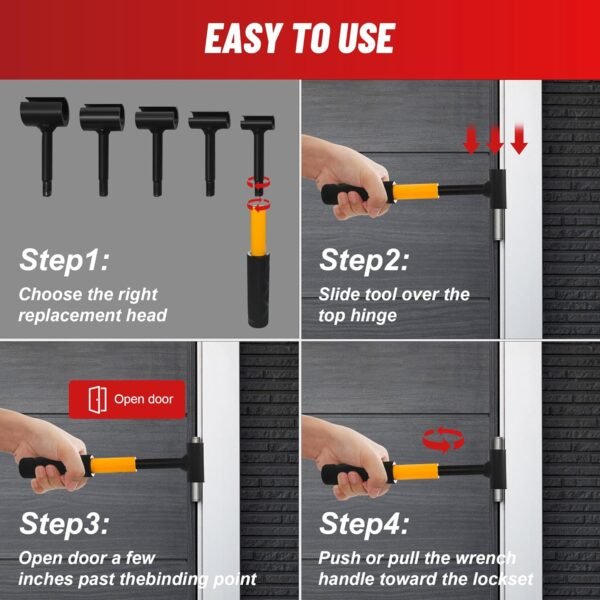 EASY TO USE

Step1:
Choose the right replacement head

Step2:
Slide tool over the top hinge

Open door

Step3:
Open door a few inches past thebinding point

Step4:
Push or pull the wrench handle toward the lockset