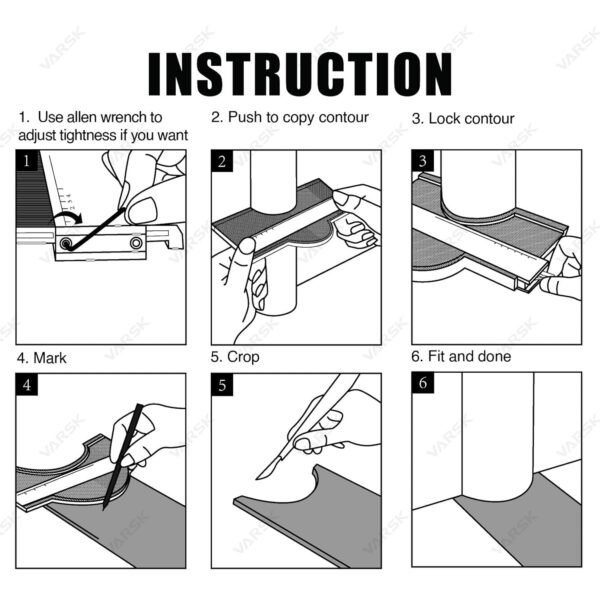 INSTRUCTION

1. Use allen wrench to adjust tightness if you want

2. Push to copy contour

3. Lock contour

1

2 3 4

2

3

4. Mark

5. Crop

6. Fit and done

4

5

6

VARSK