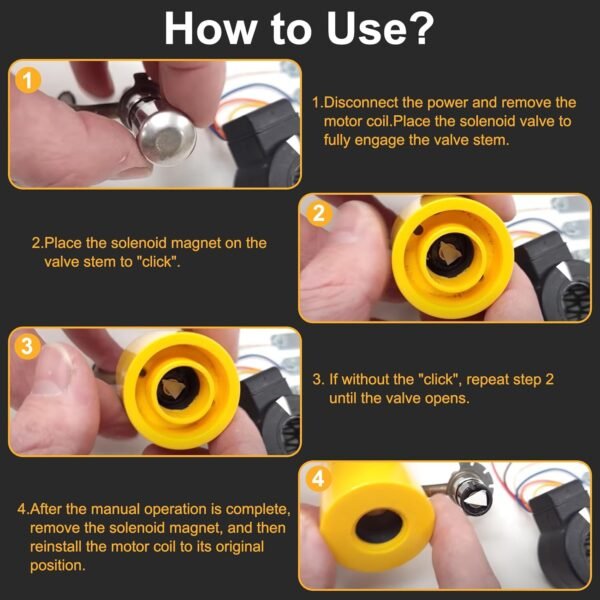 How to Use?

1

1.Disconnect the power and remove the motor coil.Place the solenoid valve to fully engage the valve stem.

2

2.Place the solenoid magnet on the valve stem to "click".

3

3. If without the "click", repeat step 2 until the valve opens.

4

4.After the manual operation is complete, remove the solenoid magnet, and then reinstall the motor coil to its original position.