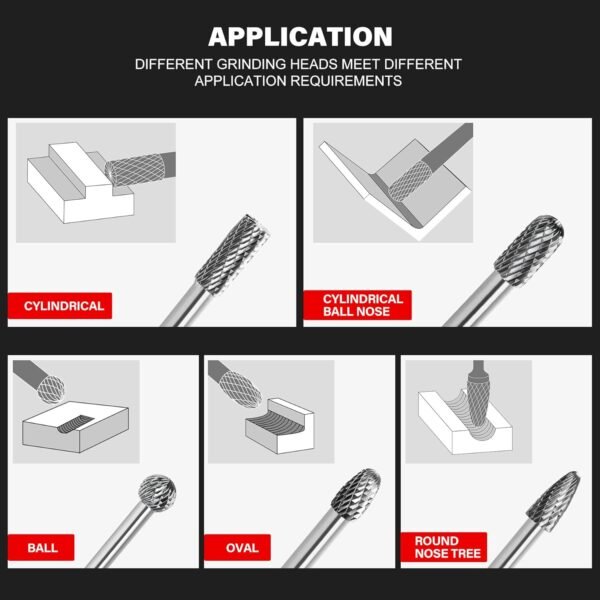 APPLICATION
DIFFERENT GRINDING HEADS MEET DIFFERENT APPLICATION REQUIREMENTS

CYLINDRICAL

CYLINDRICAL BALL NOSE

BALL

OVAL

ROUND NOSE TREE