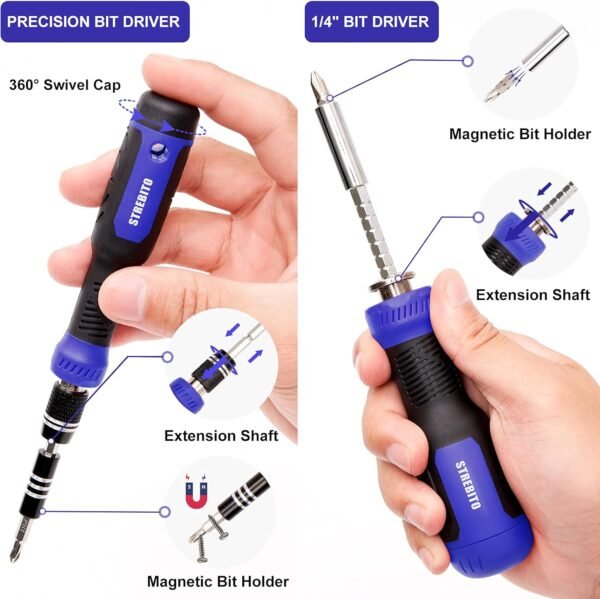 PRECISION BIT DRIVER

360° Swivel Cap

STREBITO

Extension Shaft

S N

Magnetic Bit Holder

1/4" BIT DRIVER

Magnetic Bit Holder

Extension Shaft

STREBITO