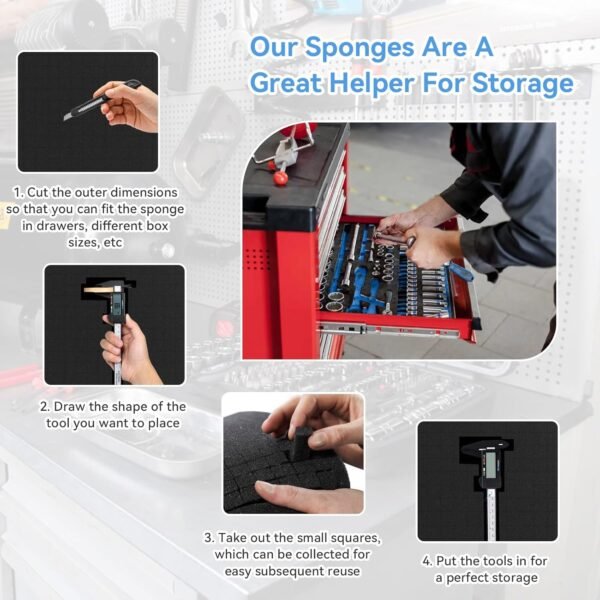 Our Sponges Are A Great Helper For Storage

1. Cut the outer dimensions so that you can fit the sponge in drawers, different box sizes, etc

2. Draw the shape of the tool you want to place

3. Take out the small squares, which can be collected for easy subsequent reuse

4. Put the tools in for a perfect storage