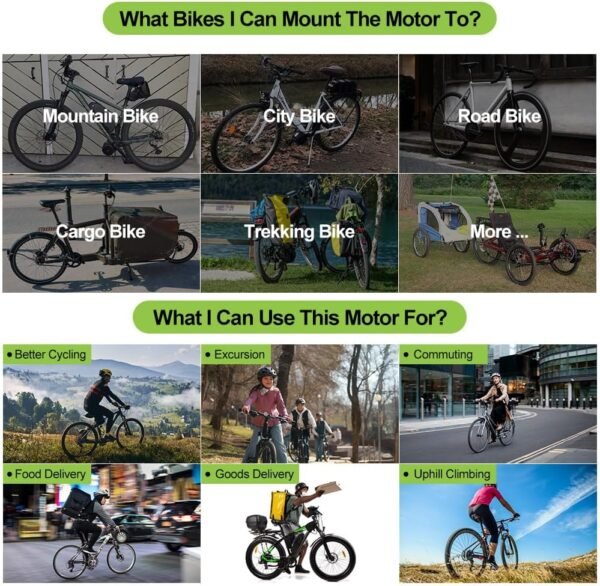 What Bikes I Can Mount The Motor To?

Mountain Bike

City Bike

Road Bike

Cargo Bike

Trekking Bike

More ...

What I Can Use This Motor For?

• Better Cycling

• Excursion

• Commuting

• Food Delivery

• Goods Delivery

• Uphill Climbing