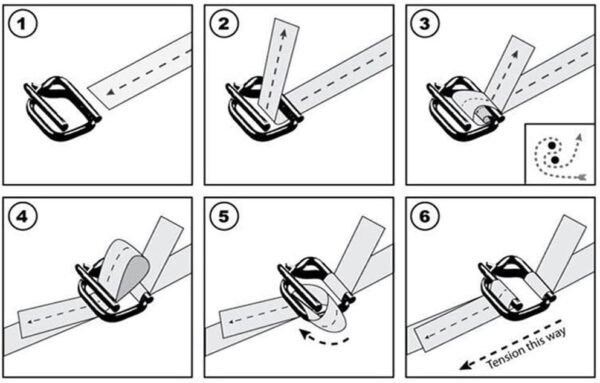 1

2

3

4

5

6

Tension this way