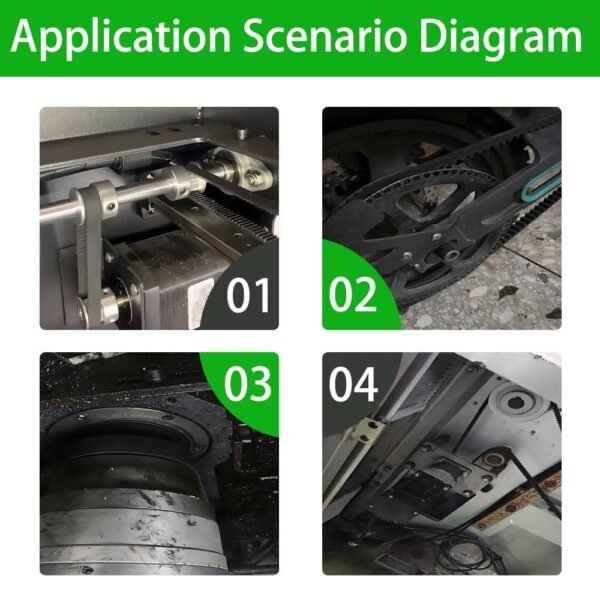 Application Scenario Diagram

01

02

03

04