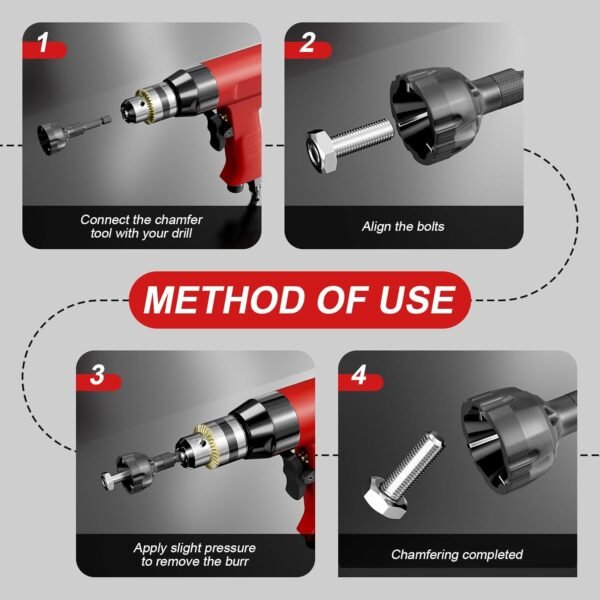 1

Connect the chamfer tool with your drill

2

Align the bolts

METHOD OF USE

3

Apply slight pressure to remove the burr

4

Chamfering completed