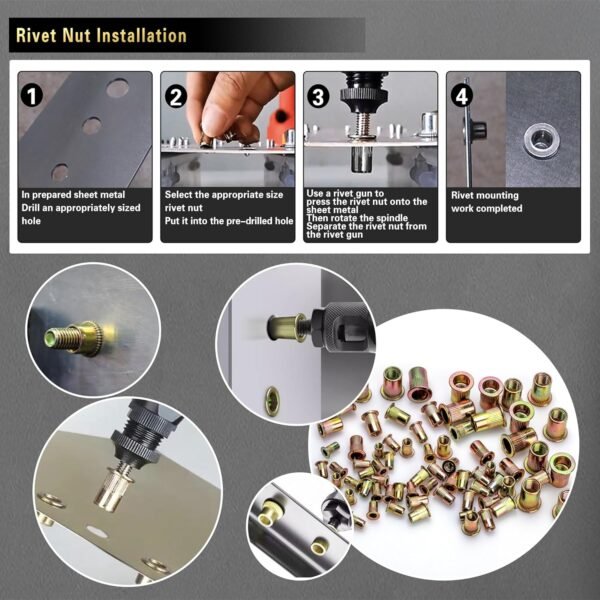 Rivet Nut Installation

1
In prepared sheet metal
Drill an appropriately sized hole

2
Select the appropriate size rivet nut
Put it into the pre-drilled hole

3
Use a rivet gun to press the rivet nut onto the sheet metal
Then rotate the spindle
Separate the rivet nut from the rivet gun

4
Rivet mounting work completed