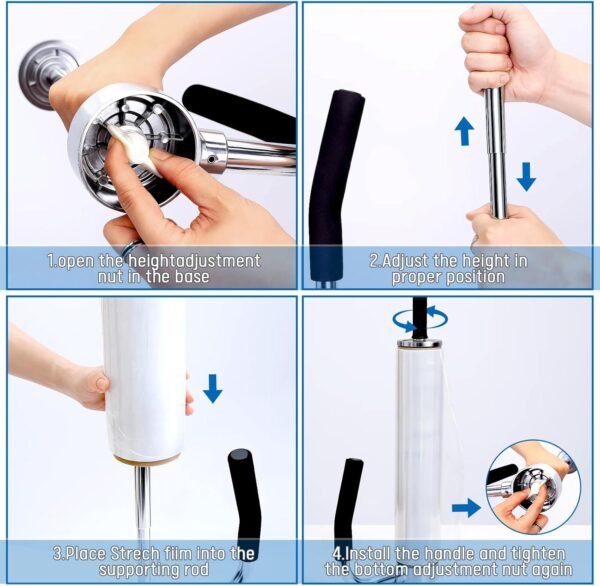 1.open the heightadjustment nut in the base

2.Adjust the height in proper position

3.Place Strech fiim into the supporting rod

4.Install the handle and tighten the bottom adjustment nut again