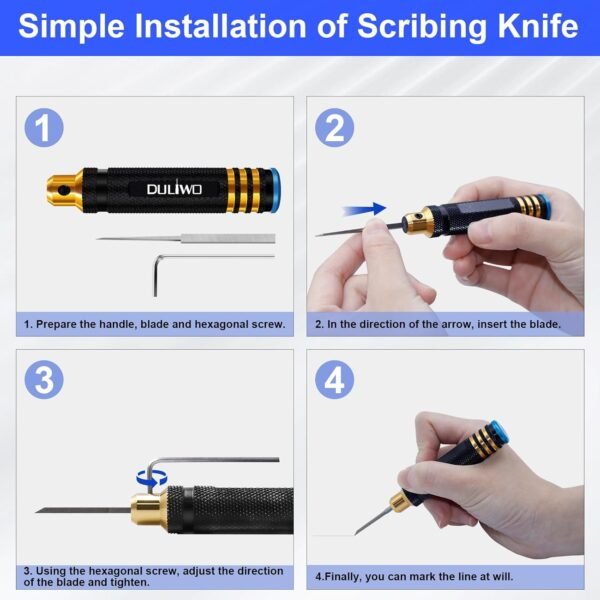 Simple Installation of Scribing Knife

1

DULIWO

1. Prepare the handle, blade and hexagonal screw.

2

2. In the direction of the arrow, insert the blade.

3

3. Using the hexagonal screw, adjust the direction of the blade and tighten.

4

4.Finally, you can mark the line at will.