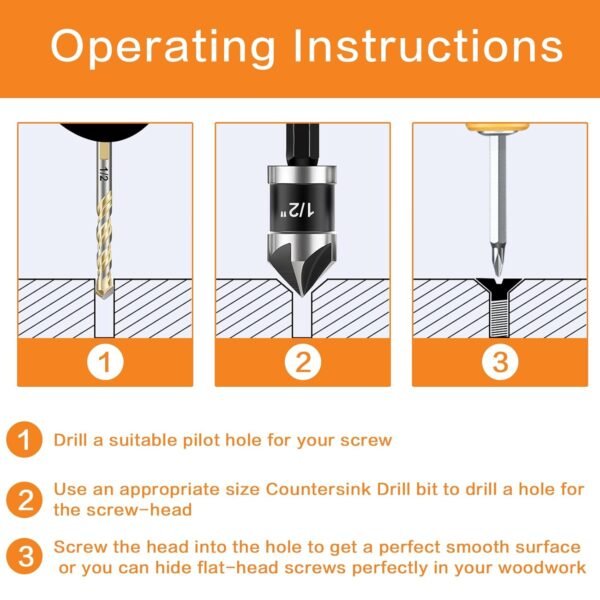 Operating Instructions

1/2

1/2"

1

2

3

1 Drill a suitable pilot hole for your screw

2 Use an appropriate size Countersink Drill bit to drill a hole for the screw-head

3 Screw the head into the hole to get a perfect smooth surface or you can hide flat-head screws perfectly in your woodwork