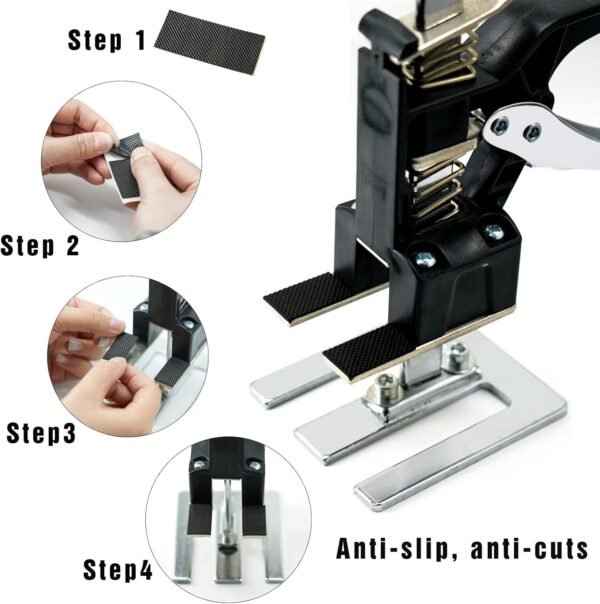 Step 1

Step 2

Step3

Step4

Anti-slip, anti-cuts