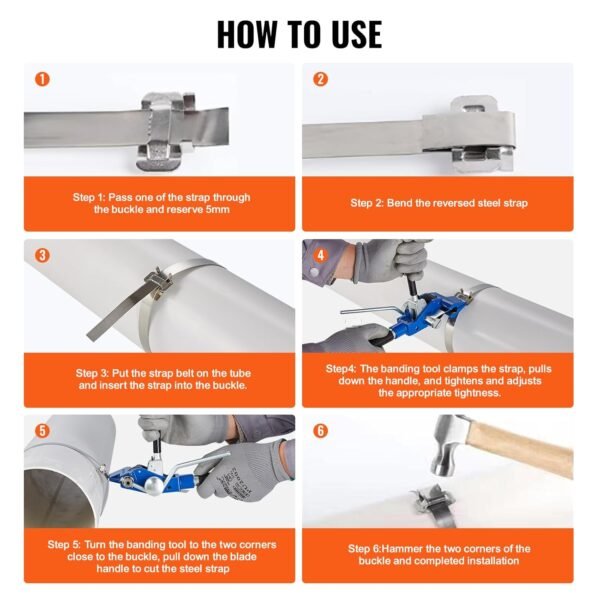 HOW TO USE

1

Step 1: Pass one of the strap through the buckle and reserve 5mm

2

Step 2: Bend the reversed steel strap

3

Step 3: Put the strap belt on the tube and insert the strap into the buckle.

4

Step4: The banding tool clamps the strap, pulls down the handle, and tightens and adjusts the appropriate tightness.

5

Step 5: Turn the banding tool to the two corners close to the buckle, pull down the blade handle to cut the steel strap

6

Step 6:Hammer the two corners of the buckle and completed installation