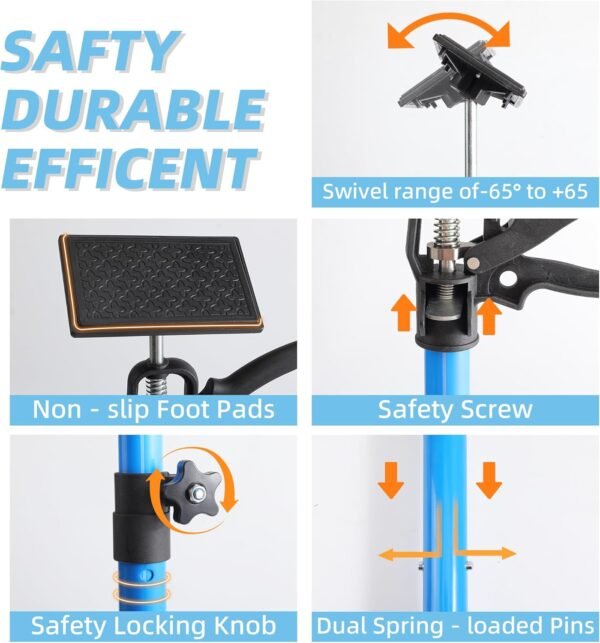 SAFTY
DURABLE
EFFICENT

Swivel range of-65° to +65

Non - slip Foot Pads

Safety Screw

Safety Locking Knob

Dual Spring - loaded Pins