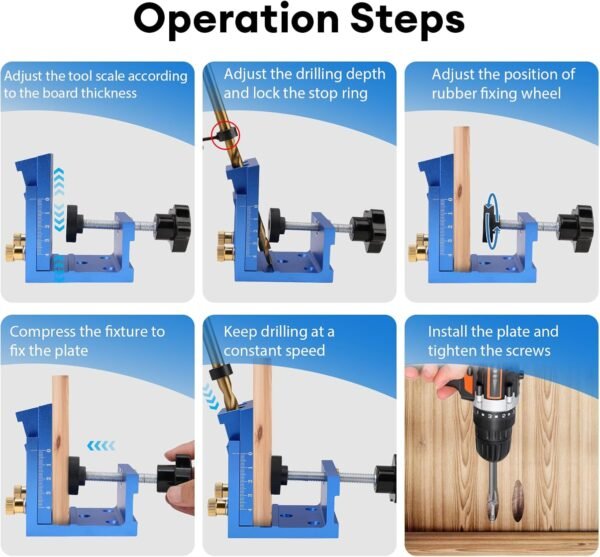 Operation Steps

Adjust the tool scale according to the board thickness

Adjust the drilling depth and lock the stop ring

Adjust the position of rubber fixing wheel

Compress the fixture to fix the plate

Keep drilling at a constant speed

Install the plate and tighten the screws