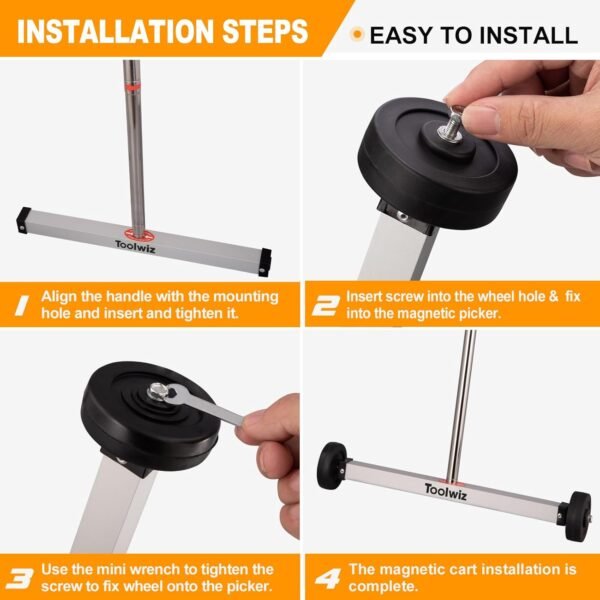 INSTALLATION STEPS

EASY TO INSTALL

Toolwiz

1 Align the handle with the mounting hole and insert and tighten it.

2 Insert screw into the wheel hole & fix into the magnetic picker.

3 Use the mini wrench to tighten the screw to fix wheel onto the picker.

Toolwiz

4 The magnetic cart installation is complete.